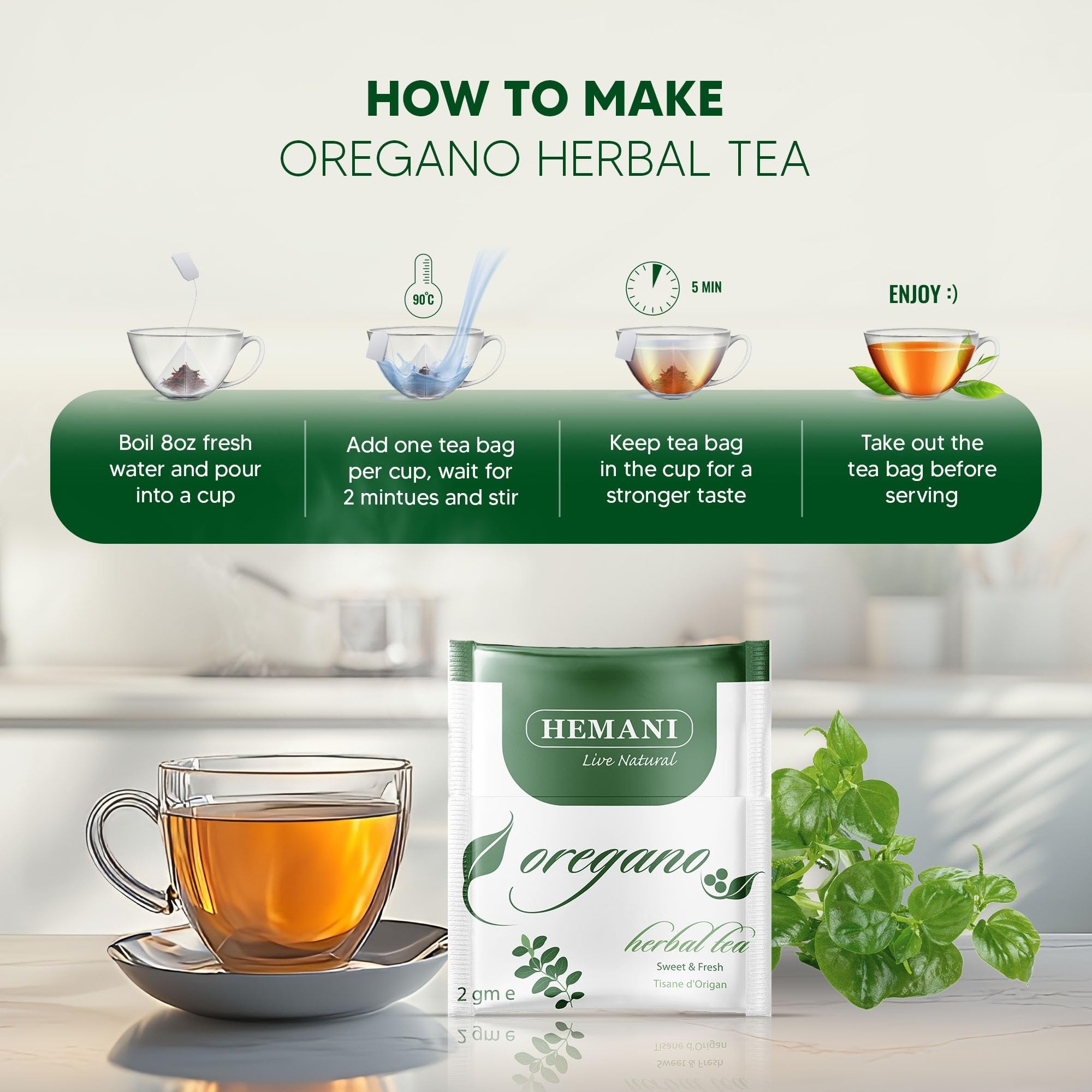 HOW TO MAKE
OREGANO HERBAL TEA

90°C

5 MIN

ENJOY :)

Boil 8oz fresh water and pour into a cup

Add one tea bag per cup, wait for 2 mintues and stir

Keep tea bag in the cup for a stronger taste

Take out the tea bag before serving

HEMANI
Live Natural

oregano

herbal tea
Sweet & Fresh
Tisane d'Origan

2 gm e