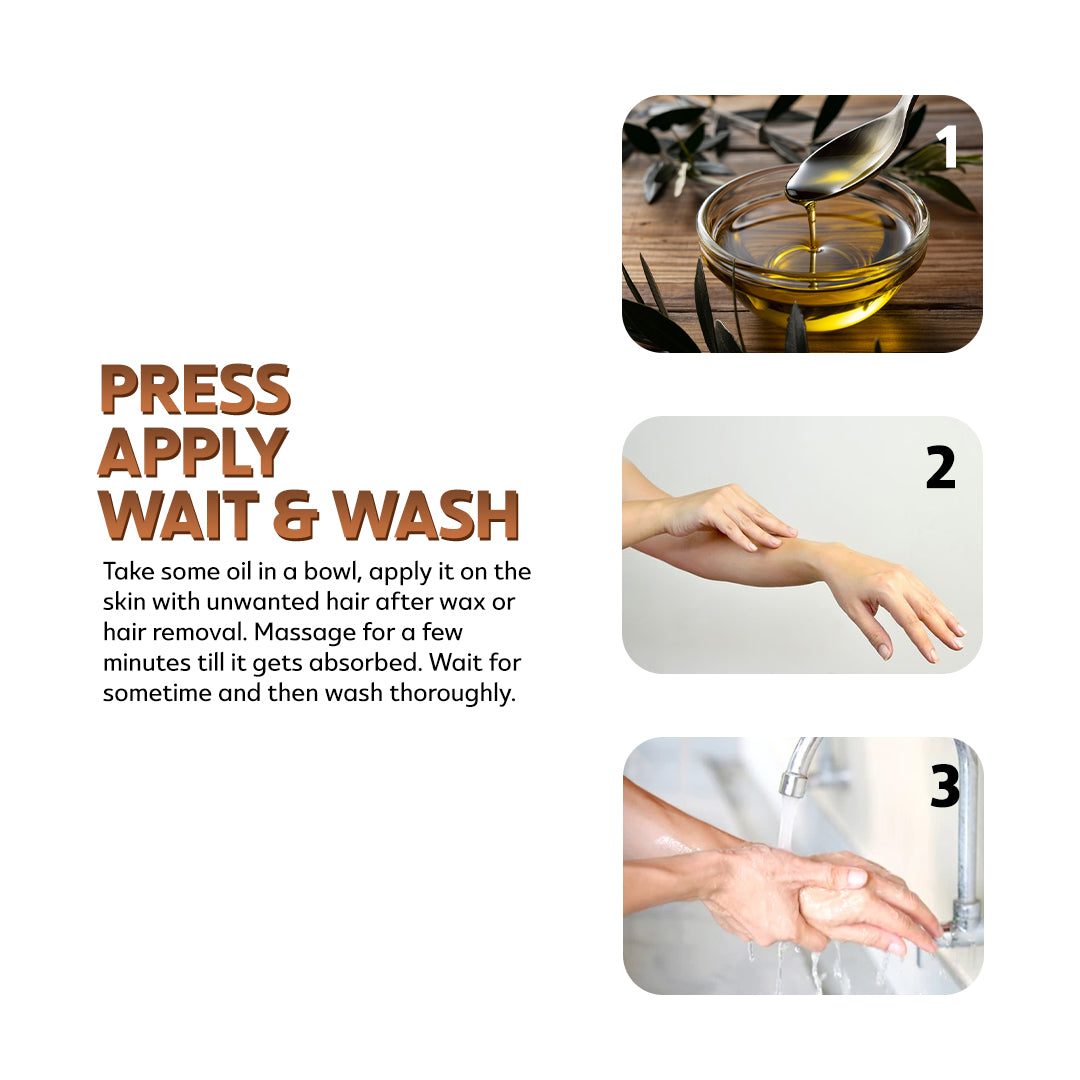 PRESS
APPLY
WAIT & WASH

Take some oil in a bowl, apply it on the skin with unwanted hair after wax or hair removal. Massage for a few minutes till it gets absorbed. Wait for sometime and then wash thoroughly.

1

2

3