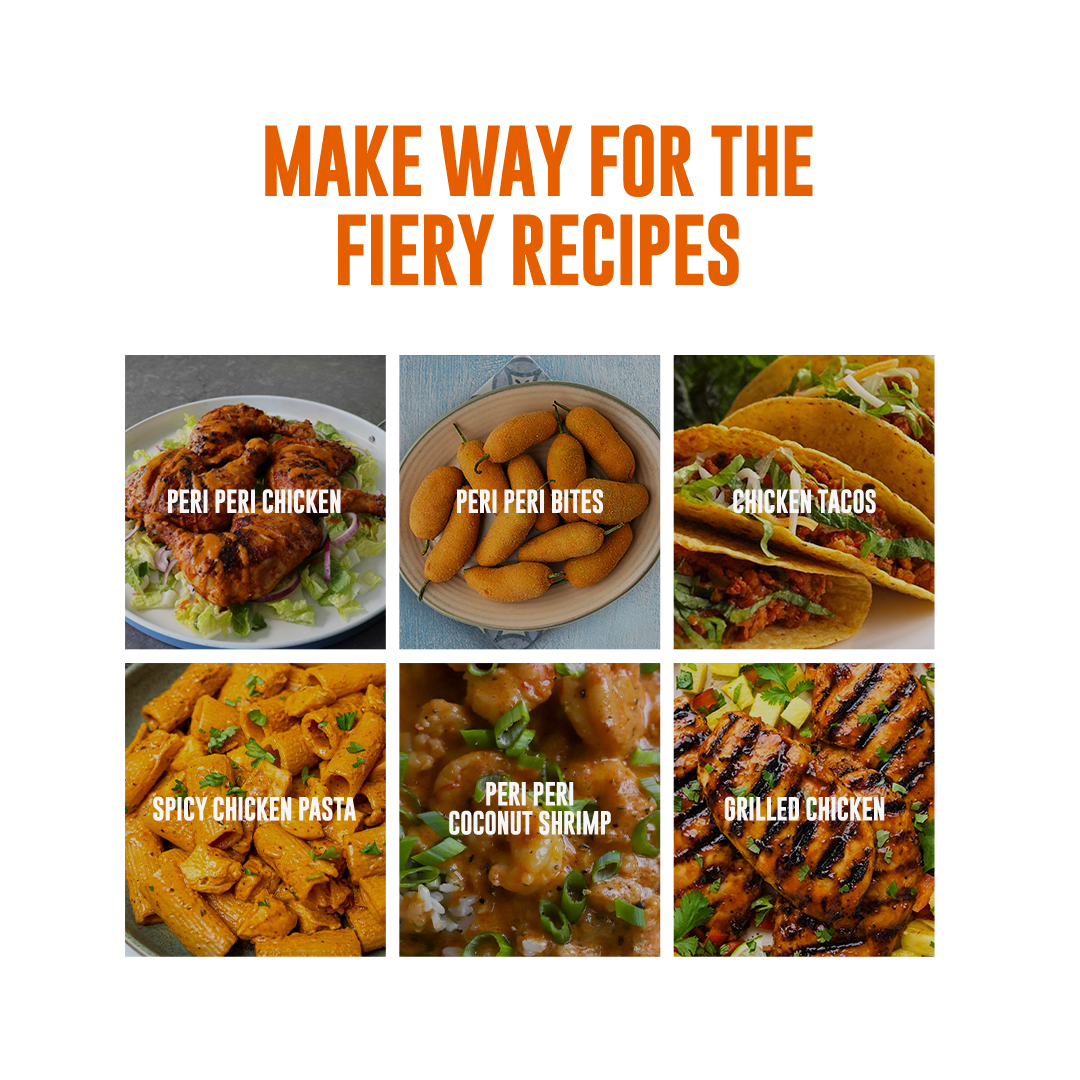 MAKE WAY FOR THE FIERY RECIPES

PERI PERI CHICKEN

PERI PERI BITES

CHICKEN TACOS

SPICY CHICKEN PASTA

PERI PERI COCONUT SHRIMP

GRILLED CHICKEN