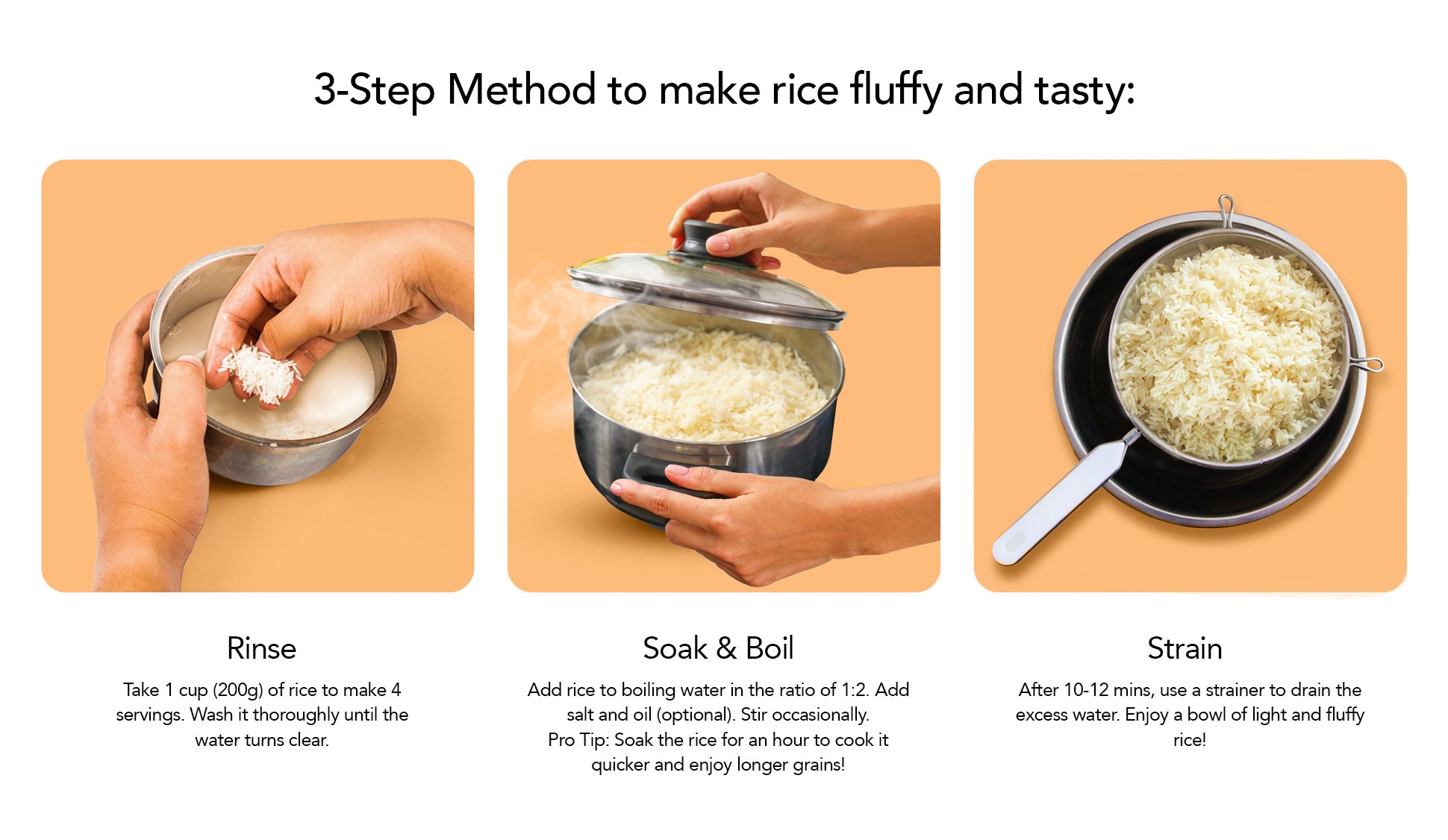 3-Step Method to make rice fluffy and tasty:

Rinse

Take 1 cup (200g) of rice to make 4 servings. Wash it thoroughly until the water turns clear.

Soak & Boil

Add rice to boiling water in the ratio of 1:2. Add salt and oil (optional). Stir occasionally.
Pro Tip: Soak the rice for an hour to cook it quicker and enjoy longer grains!

Strain

After 10-12 mins, use a strainer to drain the excess water. Enjoy a bowl of light and fluffy rice!