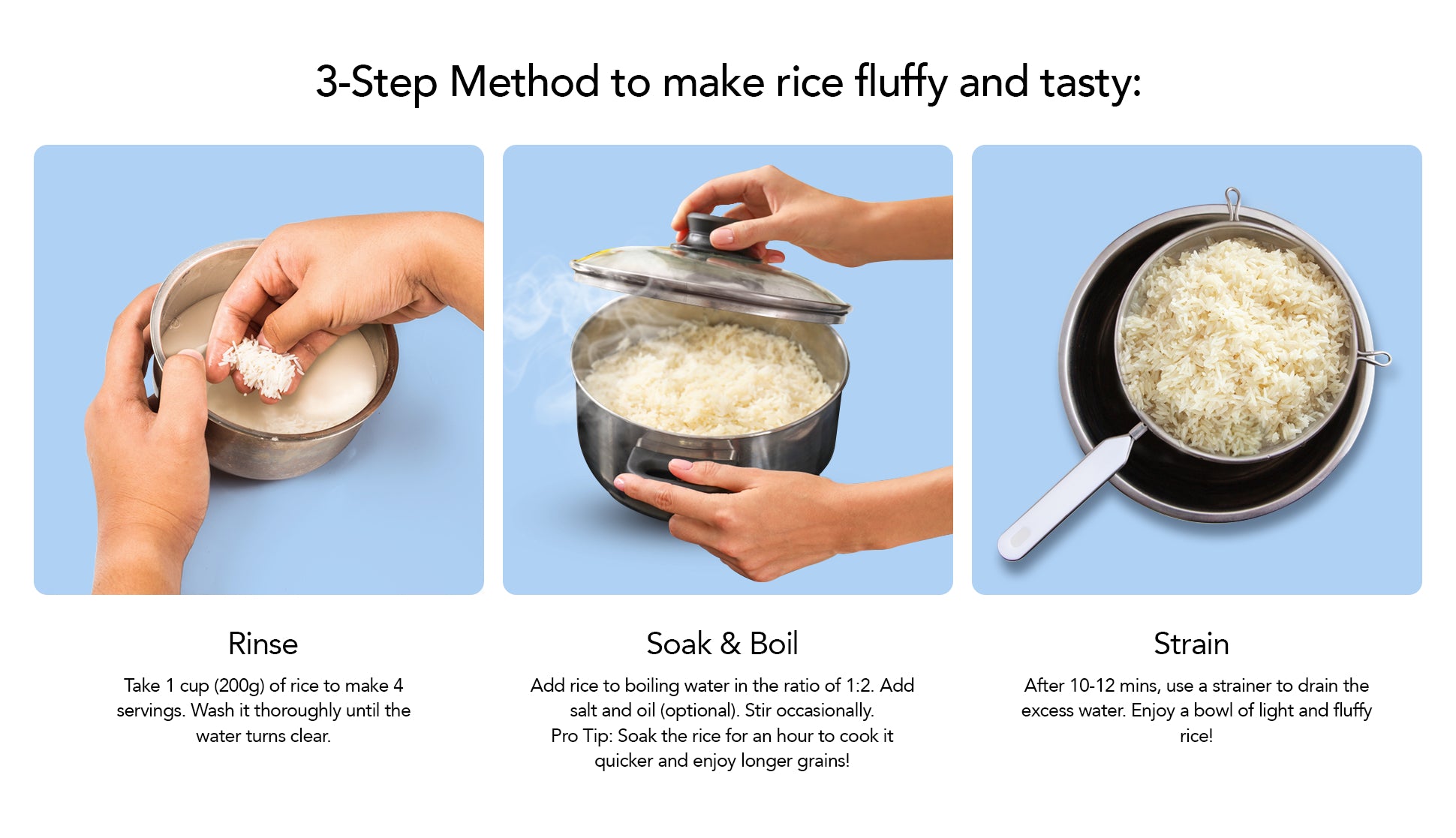 3-Step Method to make rice fluffy and tasty:

Rinse

Take 1 cup (200g) of rice to make 4 servings. Wash it thoroughly until the water turns clear.

Soak & Boil

Add rice to boiling water in the ratio of 1:2. Add salt and oil (optional). Stir occasionally.
Pro Tip: Soak the rice for an hour to cook it quicker and enjoy longer grains!

Strain

After 10-12 mins, use a strainer to drain the excess water. Enjoy a bowl of light and fluffy rice!