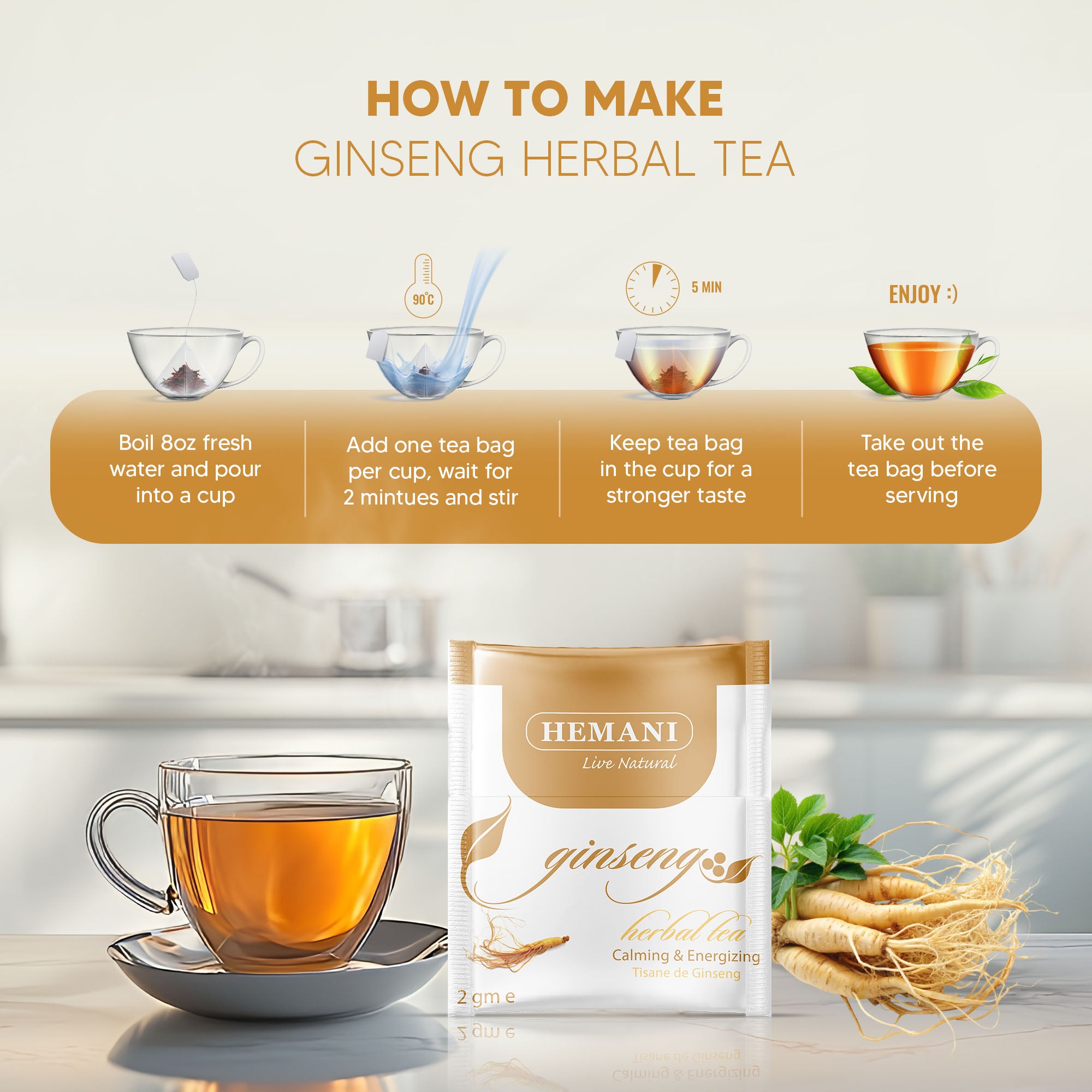 HOW TO MAKE
GINSENG HERBAL TEA

90°C

5 MIN

ENJOY :)

Boil 8oz fresh water and pour into a cup

Add one tea bag per cup, wait for 2 mintues and stir

Keep tea bag in the cup for a stronger taste

Take out the tea bag before serving

HEMANI
Live Natural

ginseng

herbal tea
Calming & Energizing
Tisane de Ginseng

2 gm e