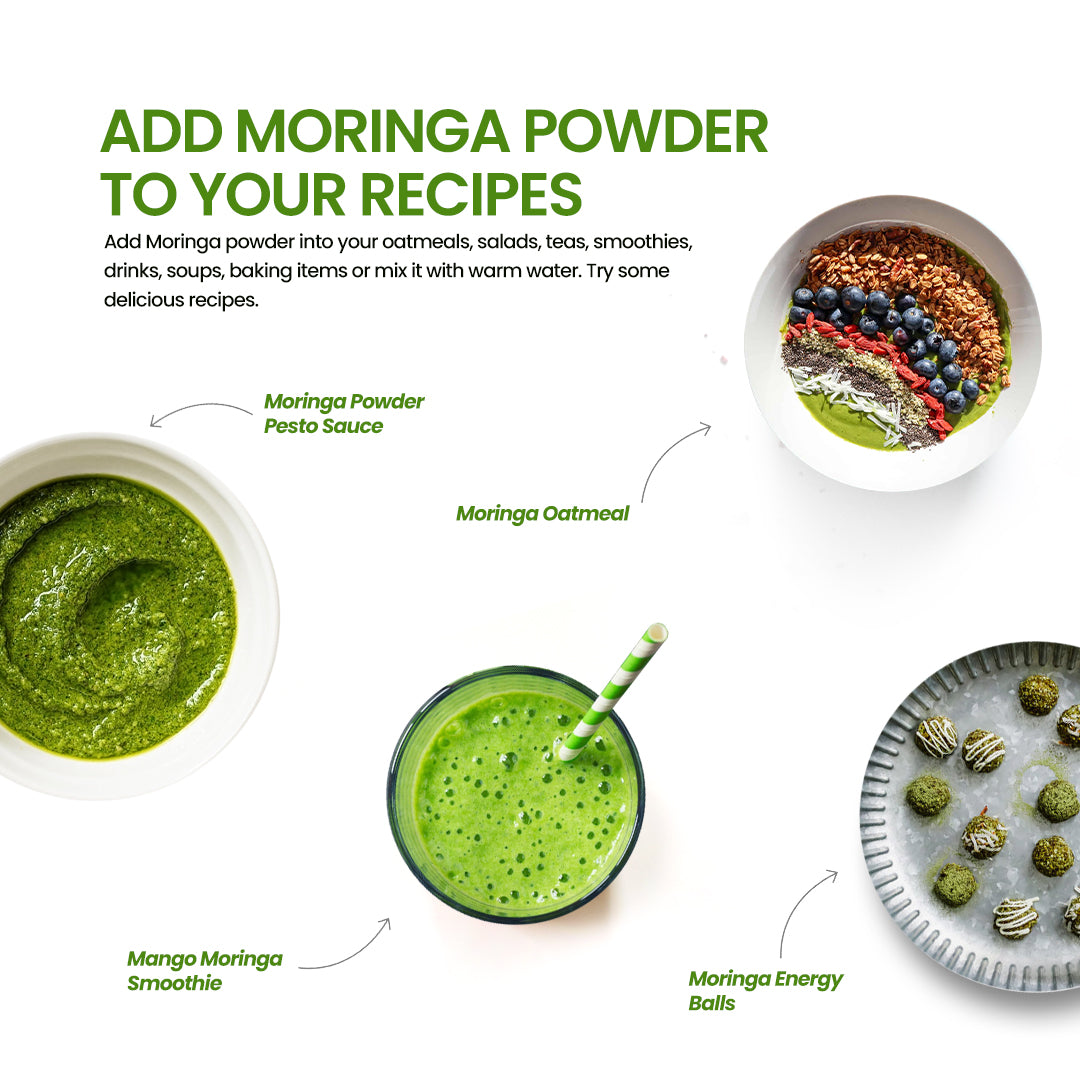 ADD MORINGA POWDER TO YOUR RECIPES

Add Moringa powder into your oatmeals, salads, teas, smoothies, drinks, soups, baking items or mix it with warm water. Try some delicious recipes.

Moringa Powder Pesto Sauce

Moringa Oatmeal

Mango Moringa Smoothie

Moringa Energy Balls