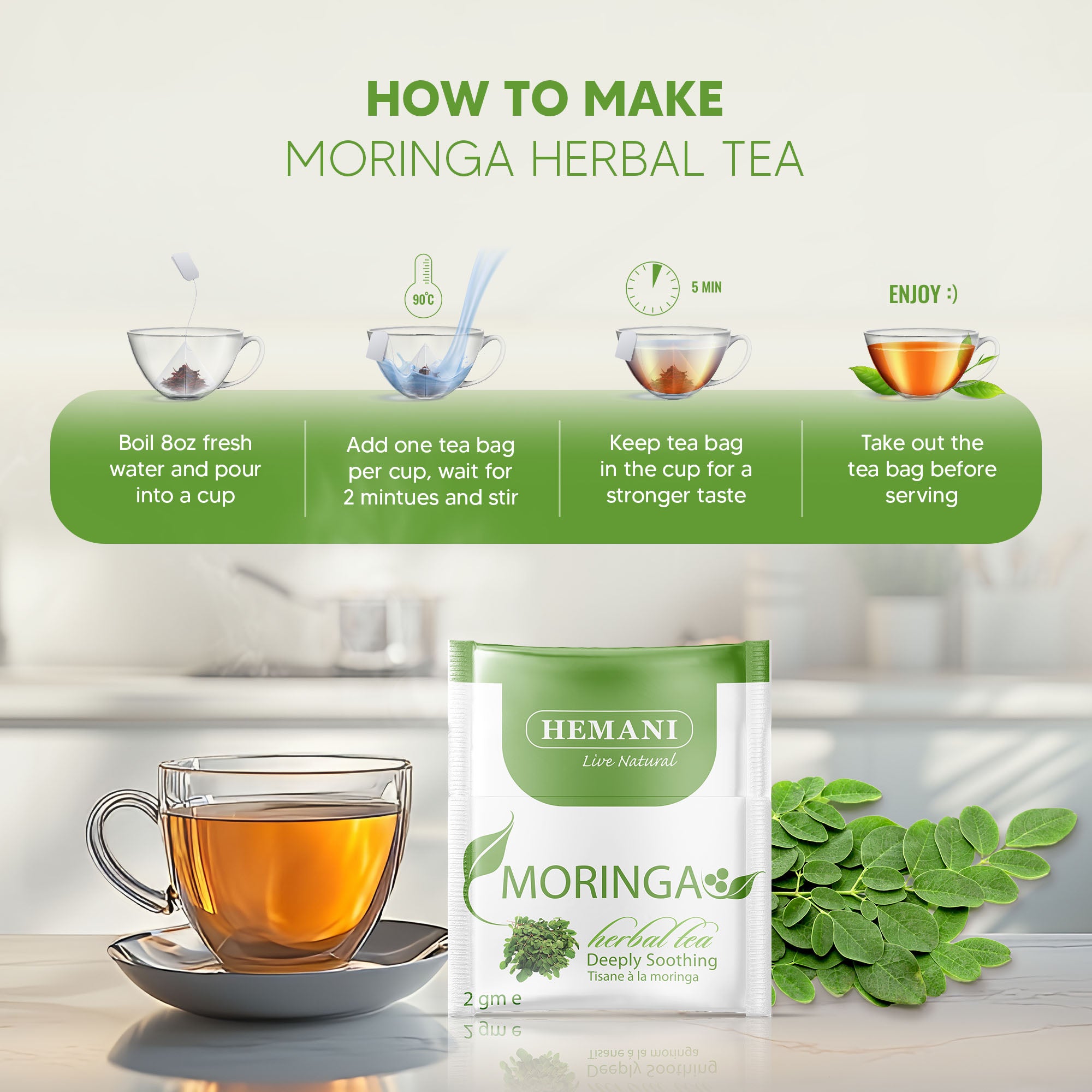 HOW TO MAKE
MORINGA HERBAL TEA

90°C

5 MIN

ENJOY :)

Boil 8oz fresh water and pour into a cup

Add one tea bag per cup, wait for 2 mintues and stir

Keep tea bag in the cup for a stronger taste

Take out the tea bag before serving

HEMANI
Live Natural

MORINGA
herbal tea
Deeply Soothing
Tisane à la moringa
2 gm e