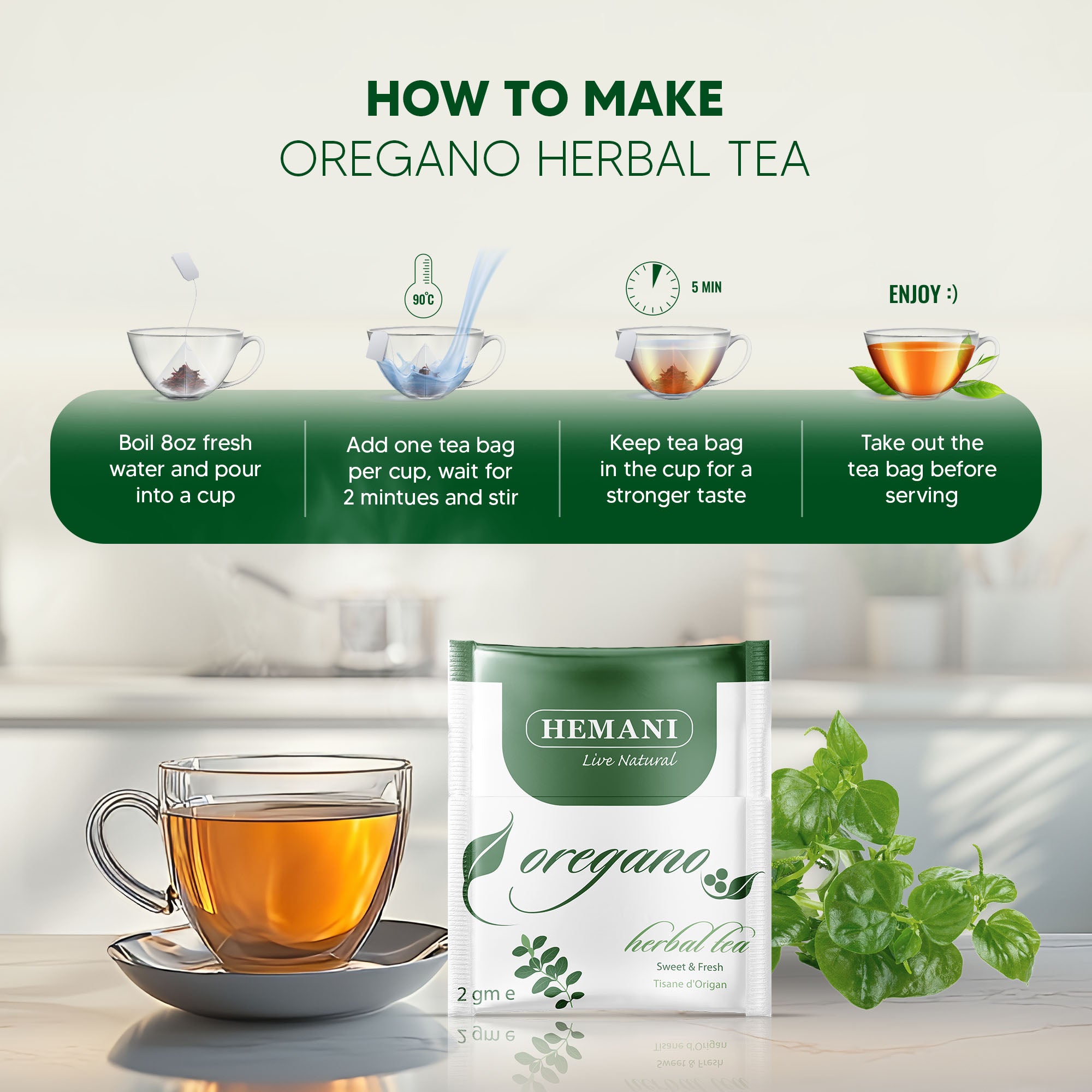 HOW TO MAKE
OREGANO HERBAL TEA

90°C

5 MIN

ENJOY :)

Boil 8oz fresh water and pour into a cup

Add one tea bag per cup, wait for 2 mintues and stir

Keep tea bag in the cup for a stronger taste

Take out the tea bag before serving

HEMANI
Live Natural

oregano

herbal tea
Sweet & Fresh
Tisane d'Origan

2 gm e