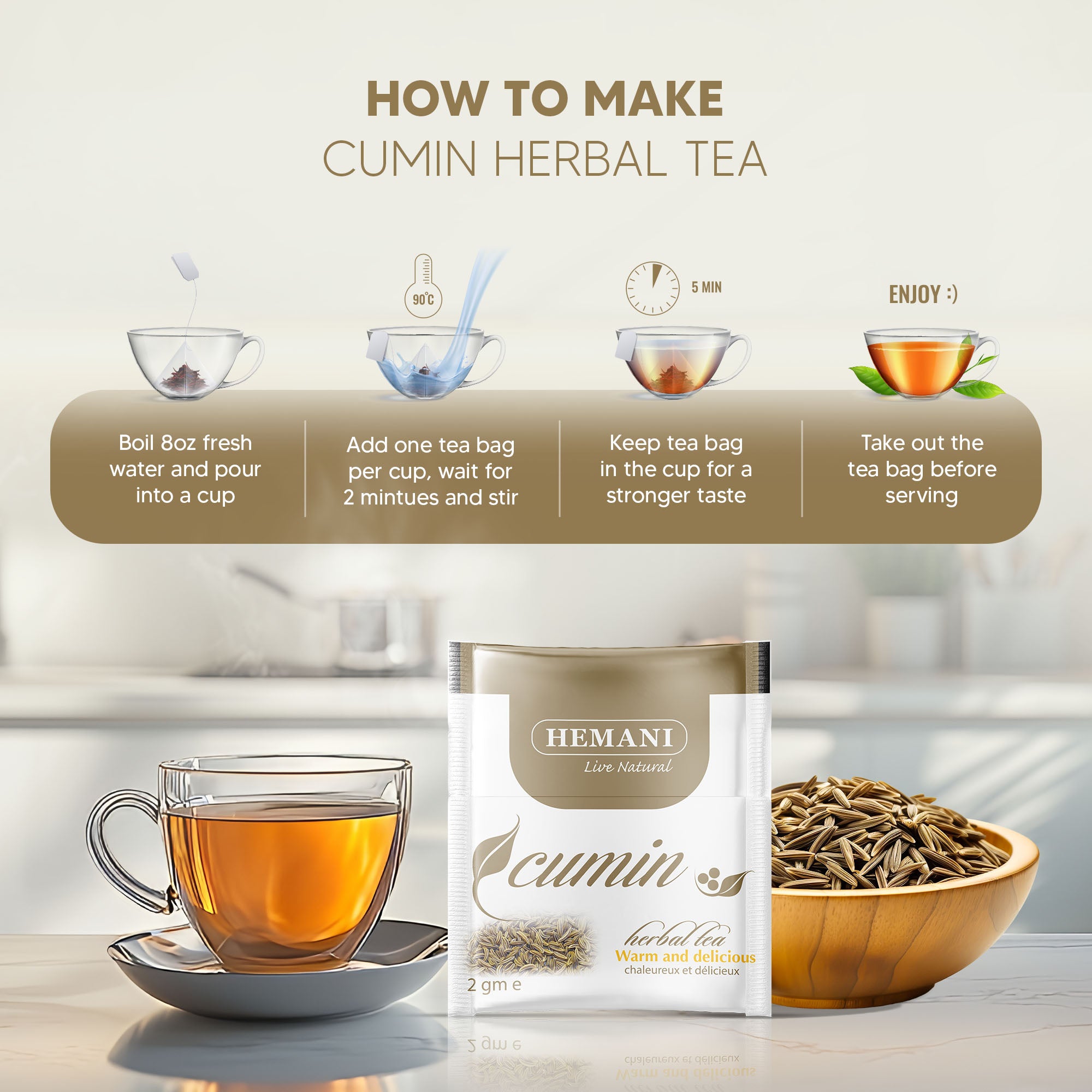 HOW TO MAKE
CUMIN HERBAL TEA

90°C

5 MIN

ENJOY :)

Boil 8oz fresh water and pour into a cup

Add one tea bag per cup, wait for 2 mintues and stir

Keep tea bag in the cup for a stronger taste

Take out the tea bag before serving

HEMANI
Live Natural

cumin

herbal tea
Warm and delicious
chaleureux et délicieux

2 gm e